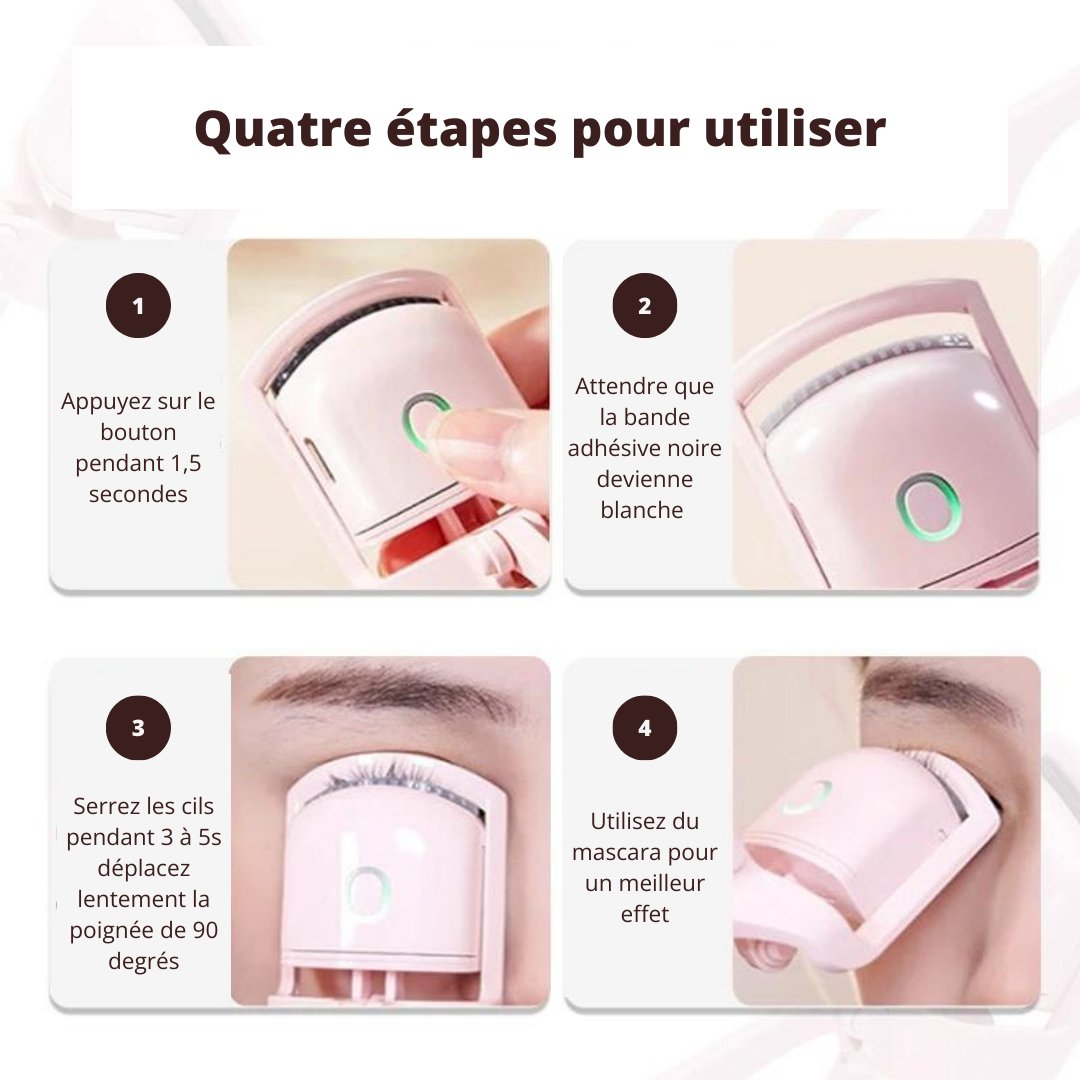 Quatre étapes pour utiliser

1

Appuyez sur le bouton pendant 1,5 secondes

2

Attendre que la bande adhésive noire devienne blanche

3

Serrez les cils pendant 3 à 5s déplacez lentement la poignée de 90 degrés

4

Utilisez du mascara pour un meilleur effet